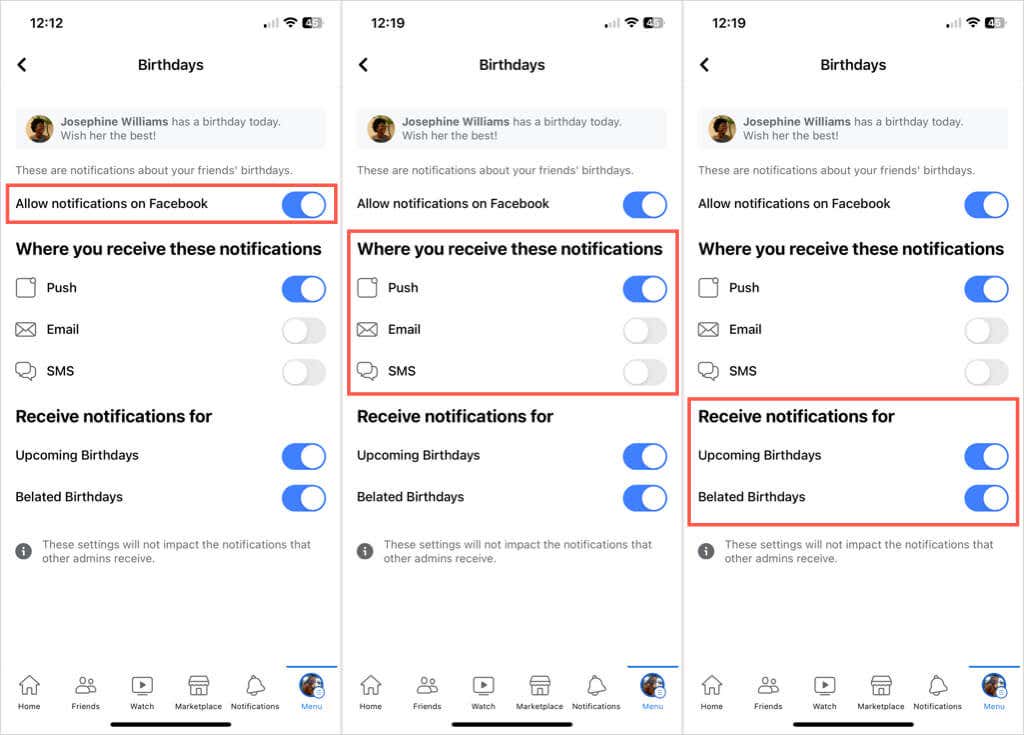 12:12

45

Birthdays

Josephine Williams has a birthday today. Wish her the best!

These are notifications about your friends' birthdays.

Allow notifications on Facebook

Where you receive these notifications

Push

Email

SMS

Receive notifications for

Upcoming Birthdays

Belated Birthdays

These settings will not impact the notifications that other admins receive.

Home Friends Watch Marketplace Notifications Menu

12:19

45

Birthdays

Josephine Williams has a birthday today. Wish her the best!

These are notifications about your friends' birthdays.

Allow notifications on Facebook

Where you receive these notifications

Push

Email

SMS

Receive notifications for

Upcoming Birthdays

Belated Birthdays

These settings will not impact the notifications that other admins receive.

Home Friends Watch Marketplace Notifications Menu

12:19

45

Birthdays

Josephine Williams has a birthday today. Wish her the best!

These are notifications about your friends' birthdays.

Allow notifications on Facebook

Where you receive these notifications

Push

Email

SMS

Receive notifications for

Upcoming Birthdays

Belated Birthdays

These settings will not impact the notifications that other admins receive.

Home Friends Watch Marketplace Notifications Menu