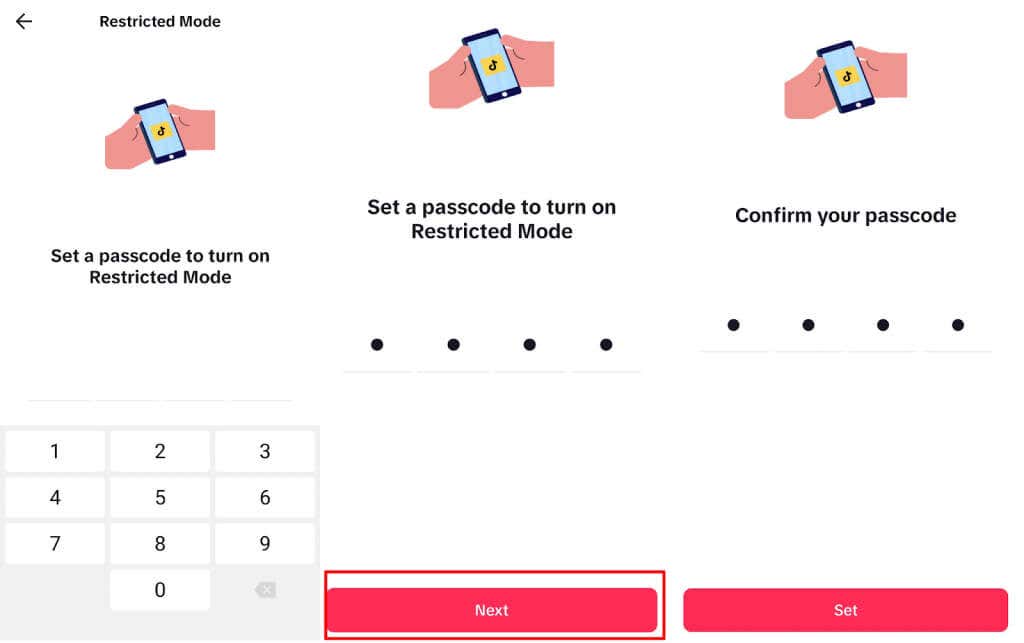 Restricted Mode

Set a passcode to turn on Restricted Mode

1 2 3
4 5 6
7 8 9
0

Set a passcode to turn on Restricted Mode

Next

Confirm your passcode

Set