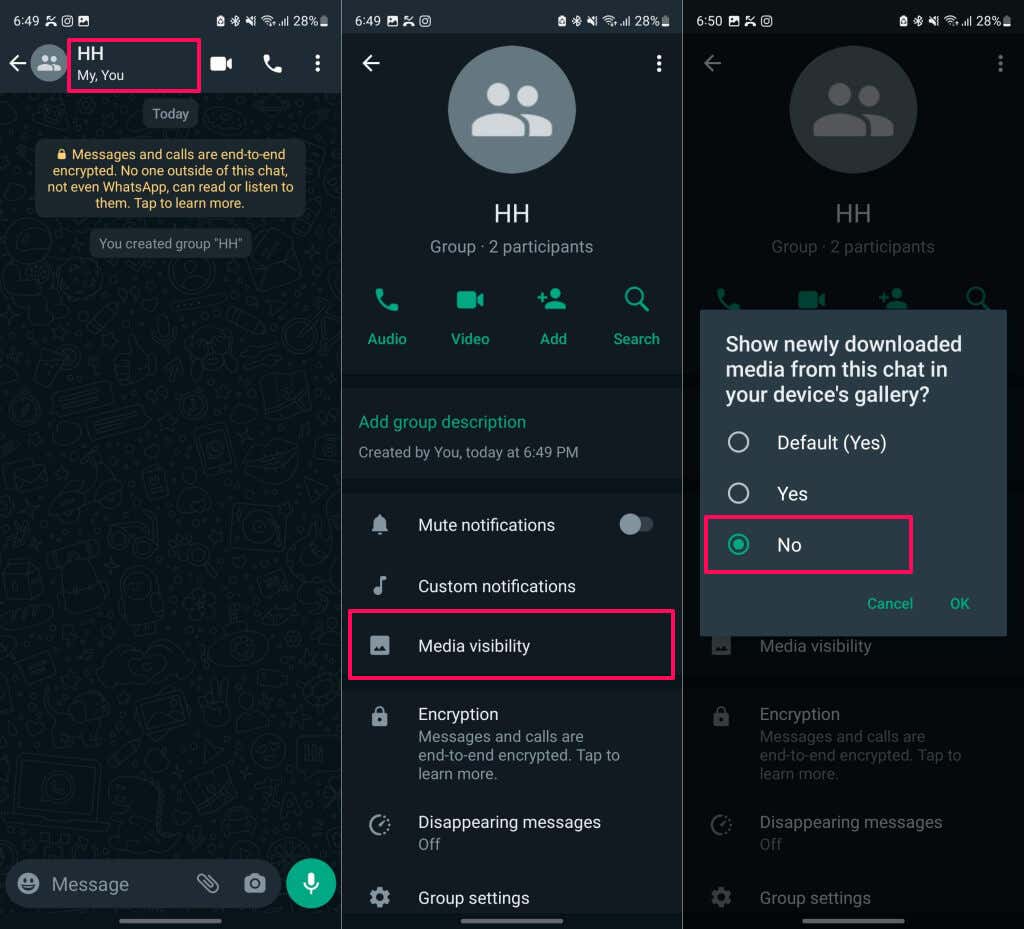 6:49 28%

HH
My, You

Today

Messages and calls are end-to-end encrypted. No one outside of this chat, not even WhatsApp, can read or listen to them. Tap to learn more.

You created group "HH"

Message

6:49 28%

HH
Group · 2 participants

Audio
Video
Add
Search

Add group description
Created by You, today at 6:49 PM

Mute notifications

Custom notifications

Media visibility

Encryption
Messages and calls are end-to-end encrypted. Tap to learn more.

Disappearing messages
Off

Group settings

6:50 28%

HH
Group · 2 participants

Show newly downloaded media from this chat in your device's gallery?

Default (Yes)

Yes

No

Cancel OK

Media visibility

Encryption
Messages and calls are end-to-end encrypted. Tap to learn more.

Disappearing messages
Off

Group settings